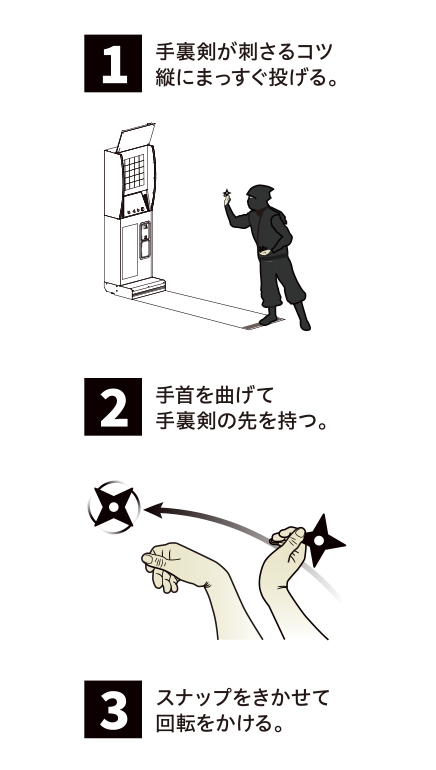 1
手裏剣が刺さるコツ
縦にまっすぐ投げる。

2
手首を曲げて
手裏剣の先を持つ。

3
スナップをきかせて
回転をかける。